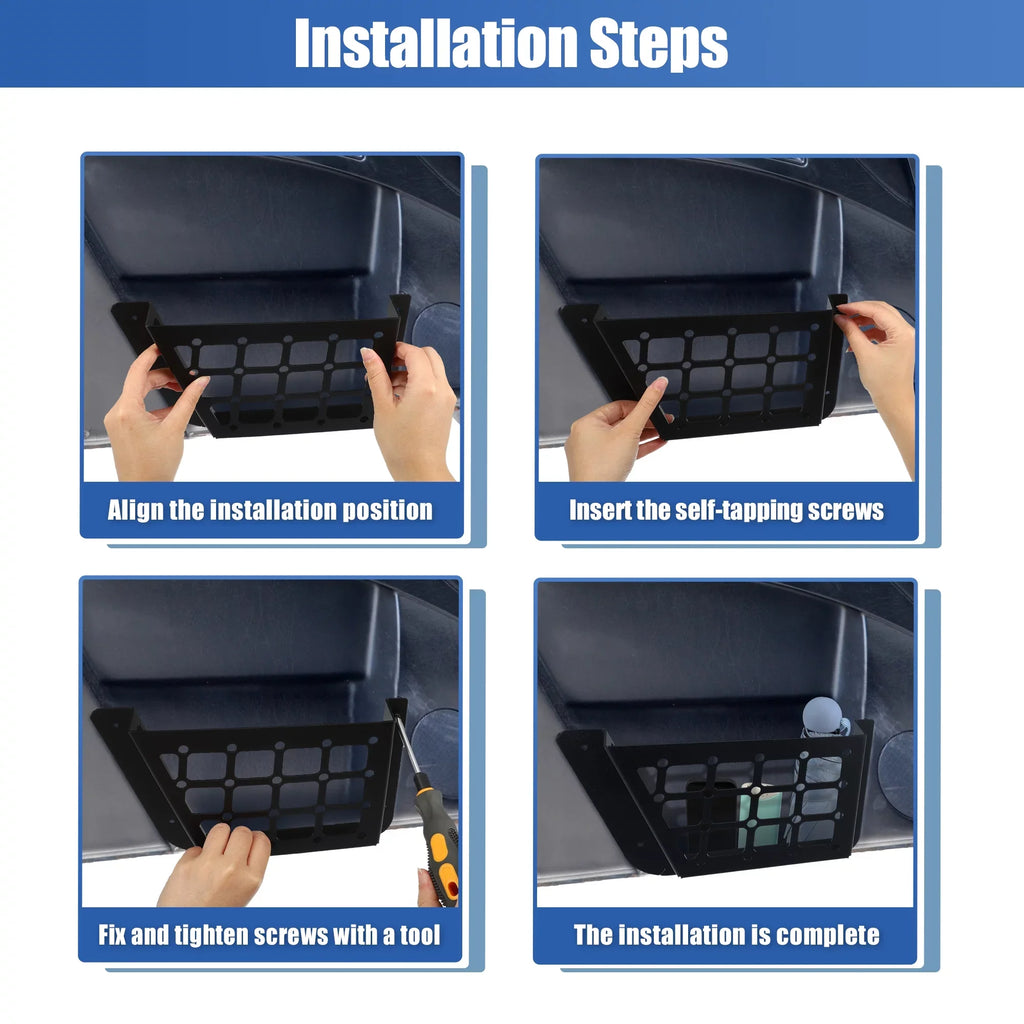 Installation Steps

Align the installation position

Insert the self-tapping screws

Fix and tighten screws with a tool

The installation is complete